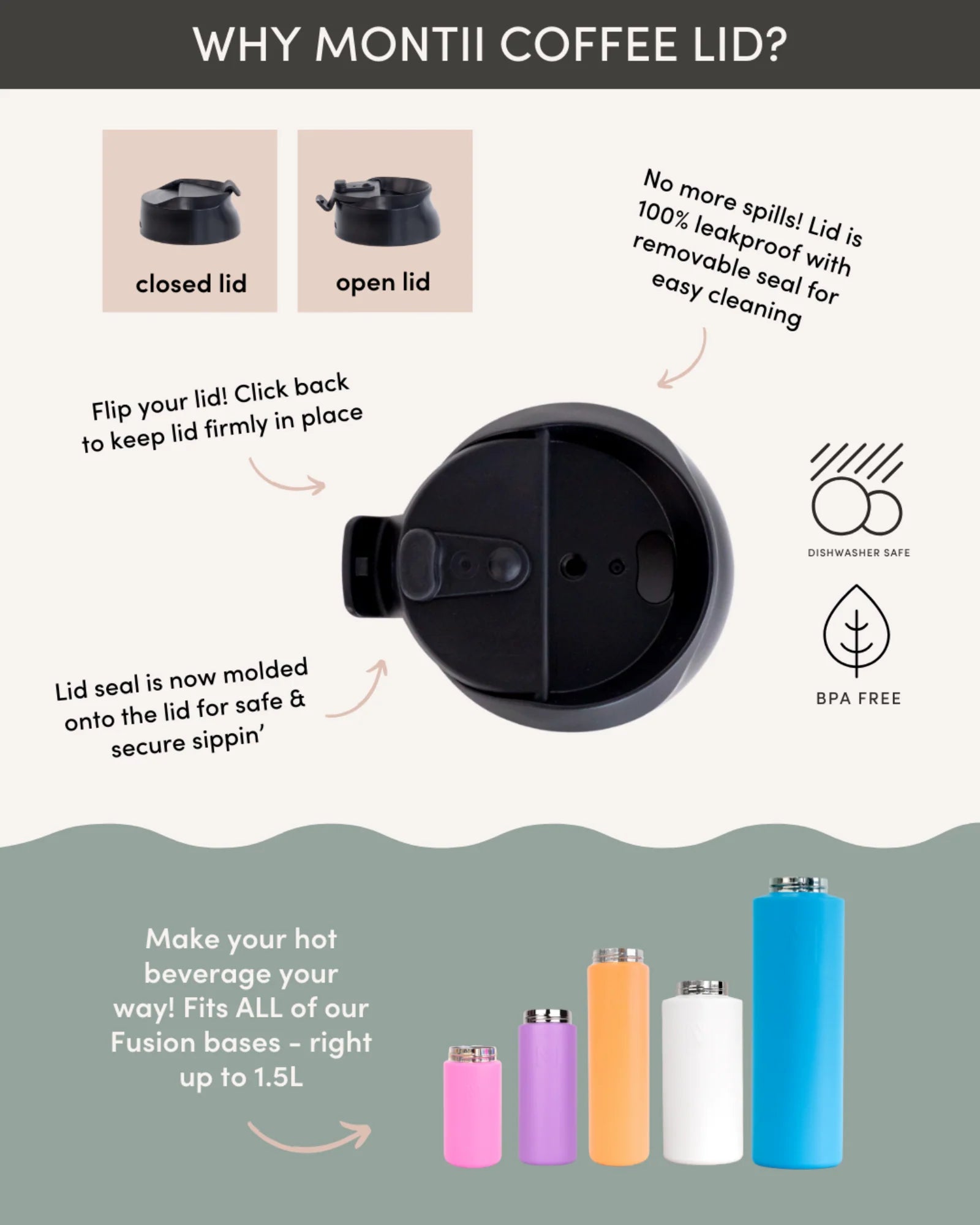 WHY MONTII COFFEE LID?

closed lid

open lid

No more spills! Lid is 100% leakproof with removable seal for easy cleaning

Flip your lid! Click back to keep lid firmly in place

DISHWASHER SAFE

BPA FREE

Lid seal is now molded onto the lid for safe & secure sippin'

Make your hot beverage your way! Fits ALL of our Fusion bases - right up to 1.5L