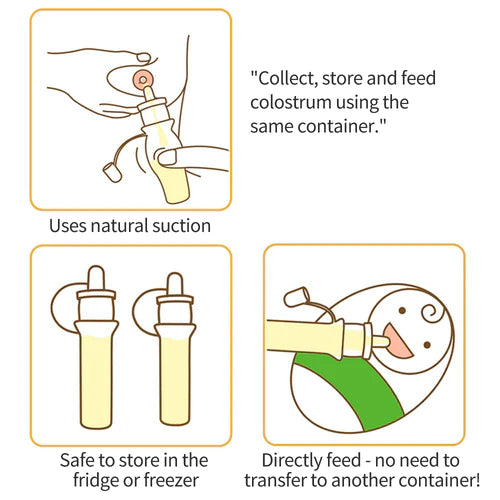 "Collect, store and feed colostrum using the same container."

Uses natural suction

Safe to store in the fridge or freezer

Directly feed - no need to transfer to another container!